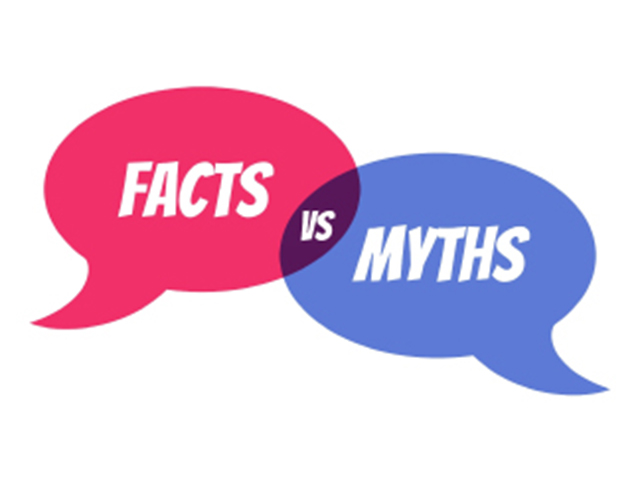 FACTS
VS
MYTHS