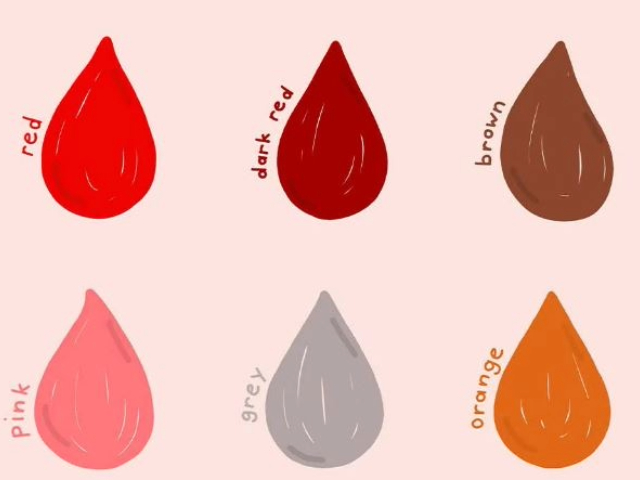 red
dark red
brown

pink
grey
orange