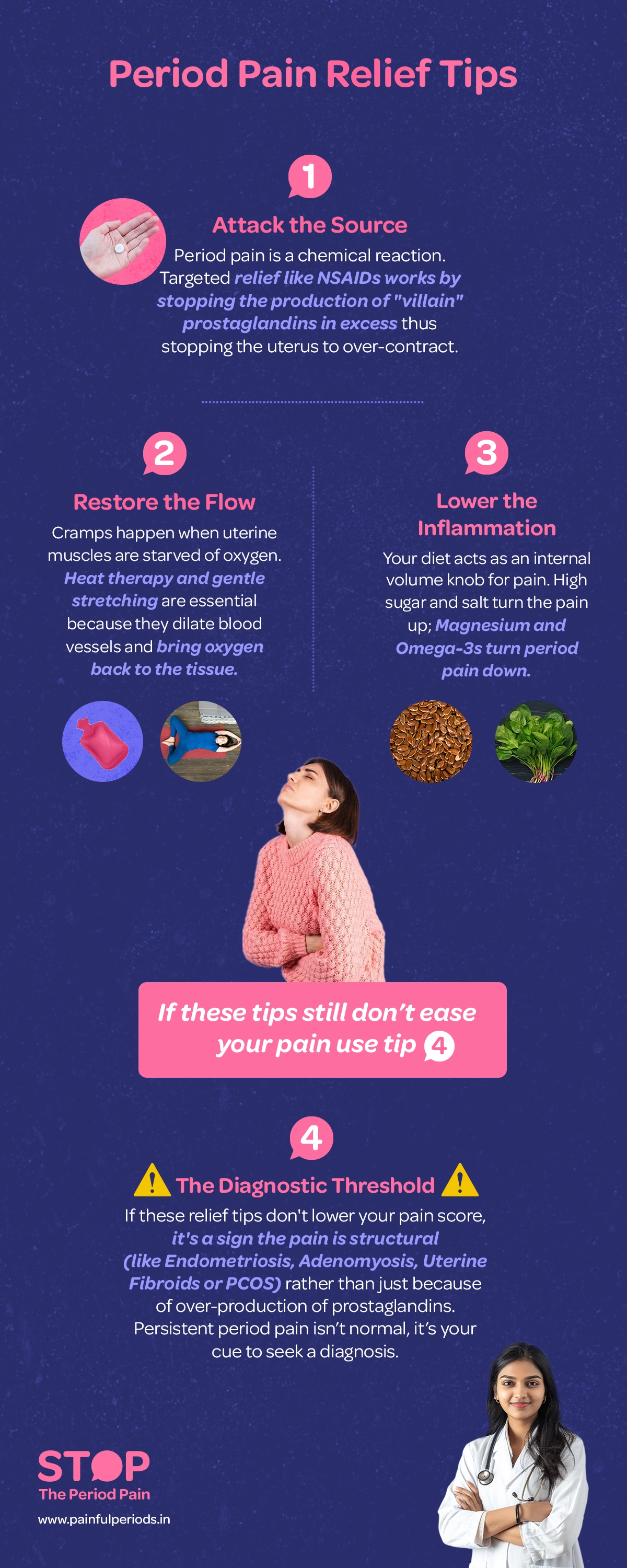 Period Pain Relief Tips

1

Attack the Source

Period pain is a chemical reaction. Targeted relief like NSAIDs works by stopping the production of "villain" prostaglandins in excess thus stopping the uterus to over-contract.

2

Restore the Flow

Cramps happen when uterine muscles are starved of oxygen. Heat therapy and gentle stretching are essential because they dilate blood vessels and bring oxygen back to the tissue.

3

Lower the Inflammation

Your diet acts as an internal volume knob for pain. High sugar and salt turn the pain up; Magnesium and Omega-3s turn period pain down.

If these tips still don't ease your pain use tip 4

4

The Diagnostic Threshold

If these relief tips don't lower your pain score, it's a sign the pain is structural (like Endometriosis, Adenomyosis, Uterine Fibroids or PCOS) rather than just because of over-production of prostaglandins. Persistent period pain isn't normal, it's your cue to seek a diagnosis.

STOP
The Period Pain
www.painfulperiods.in